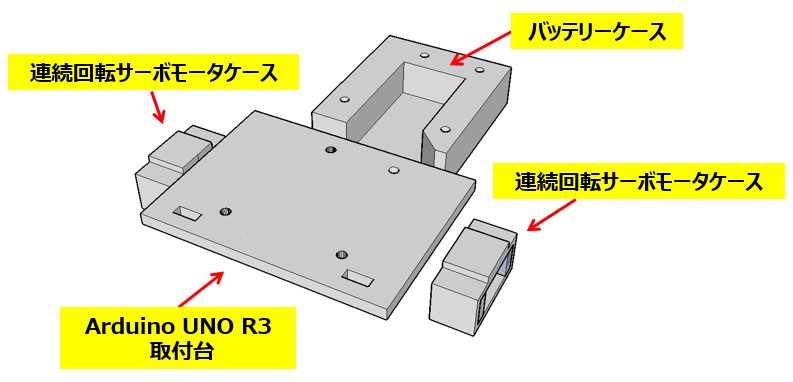 バッテリーケース

連続回転サーボモータケース

連続回転サーボモータケース

Arduino UNO R3
取付台